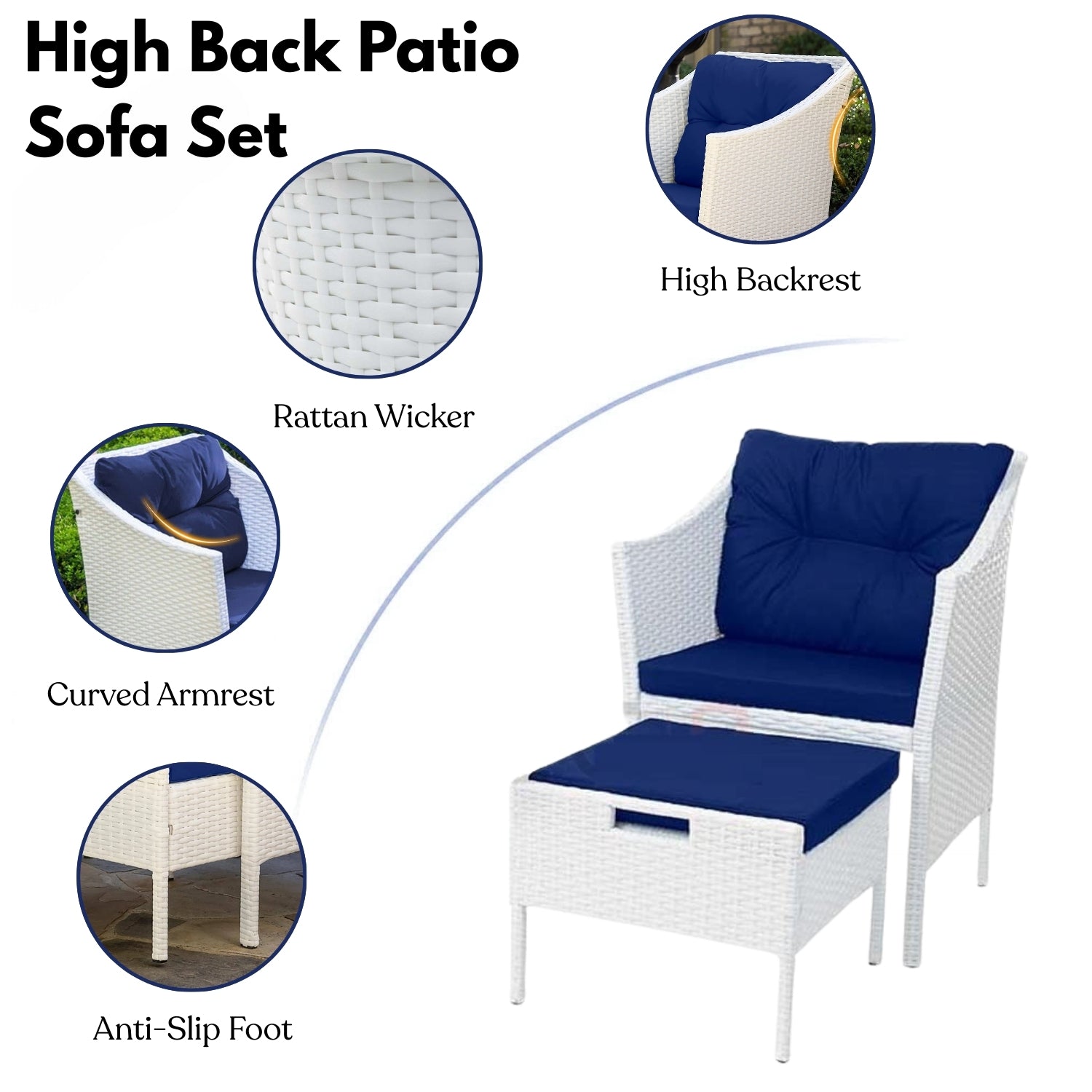 High Back Patio Sofa Set

High Backrest

Rattan Wicker

Curved Armrest

Anti-Slip Foot