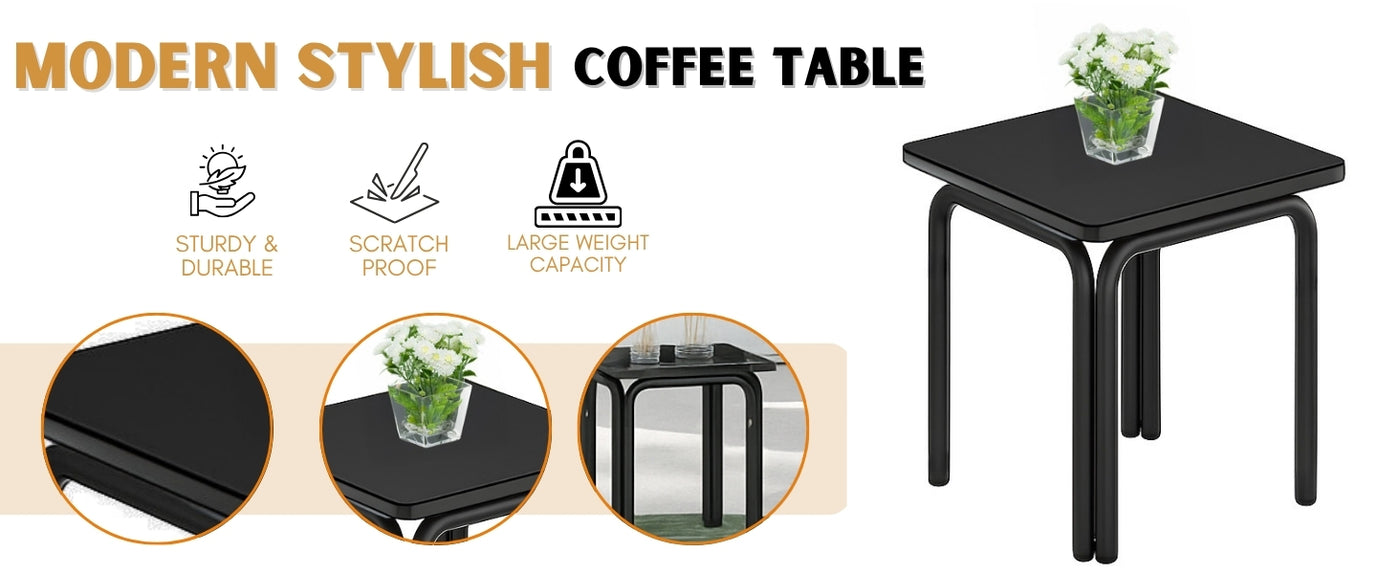 MODERN STYLISH COFFEE TABLE

STURDY & DURABLE

SCRATCH PROOF

LARGE WEIGHT CAPACITY