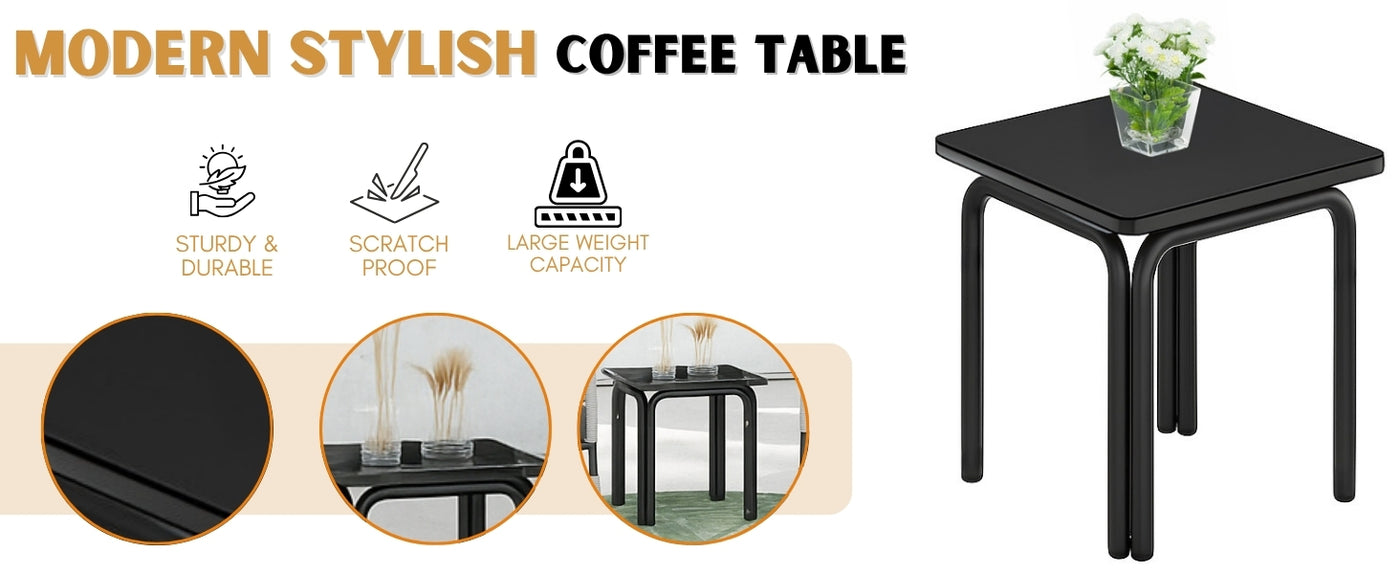 MODERN STYLISH COFFEE TABLE

STURDY & DURABLE

SCRATCH PROOF

LARGE WEIGHT CAPACITY