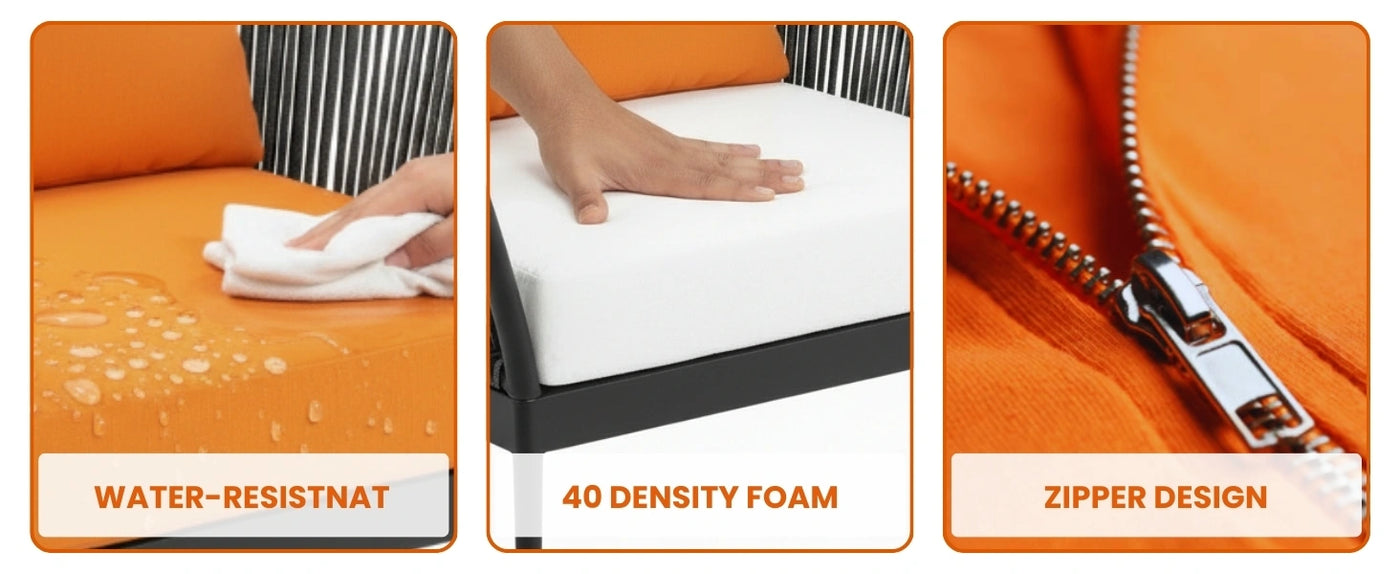 WATER-RESISTNAT

40 DENSITY FOAM

ZIPPER DESIGN