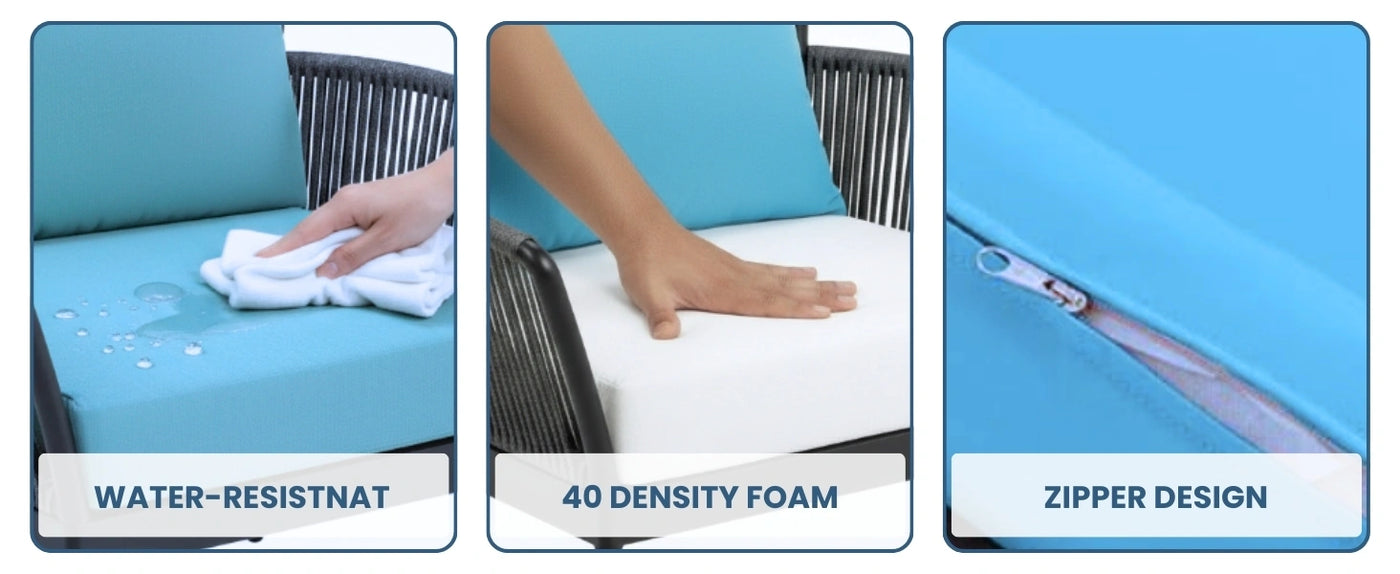 WATER-RESISTNAT

40 DENSITY FOAM

ZIPPER DESIGN