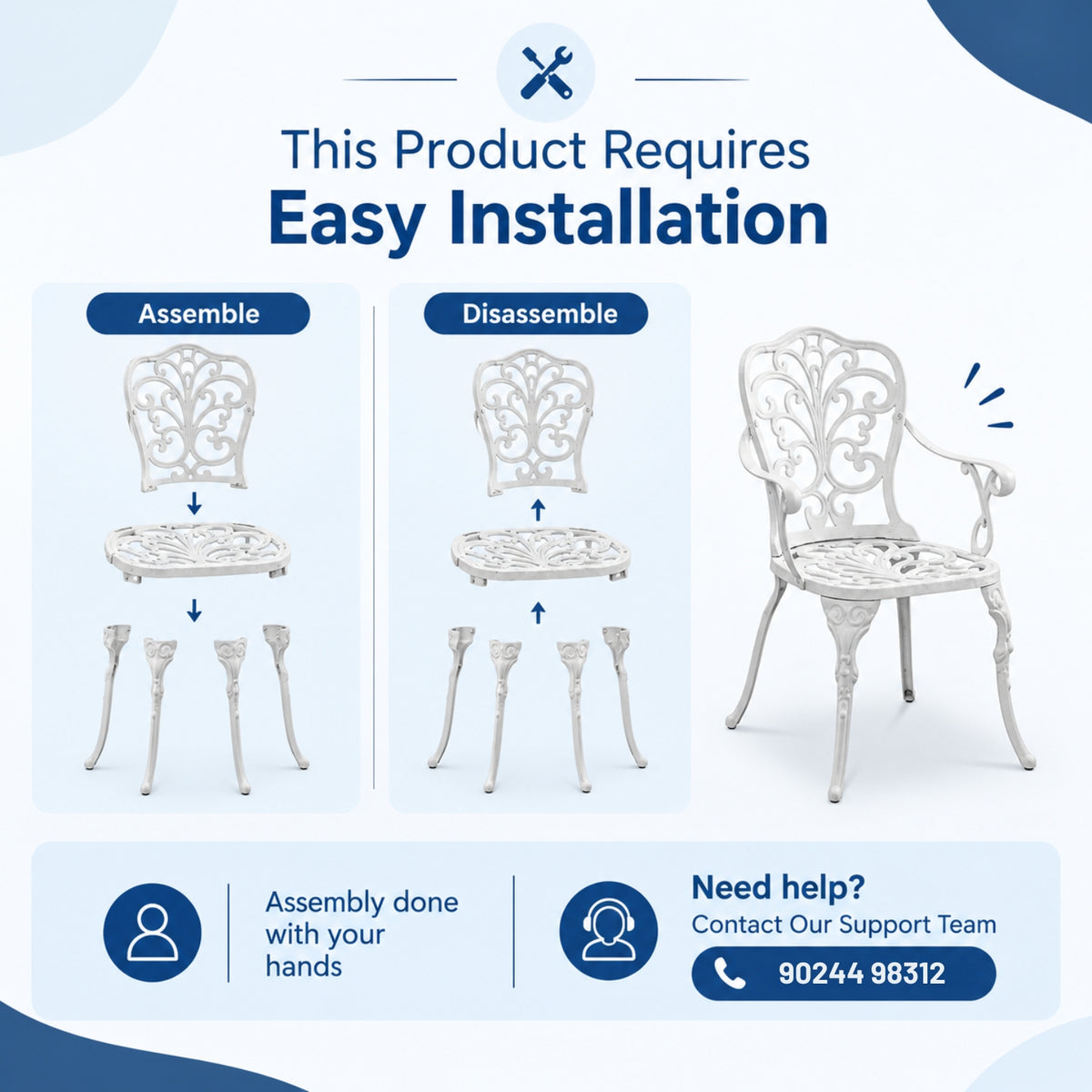 This Product Requires
Easy Installation

Assemble

Disassemble

Assembly done with your hands

Need help?
Contact Our Support Team

90244 98312